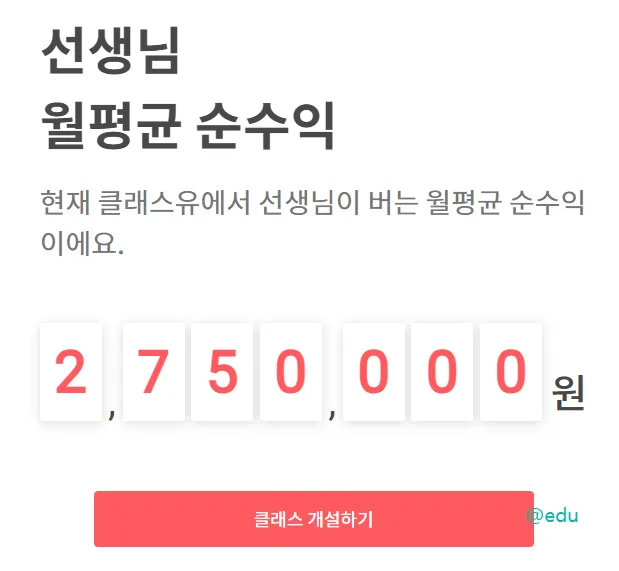 선생님
월평균 순수익

현재 클래스유에서 선생님이 버는 월평균 순수익이에요.

2,750,000 원

클래스 개설하기

@edu