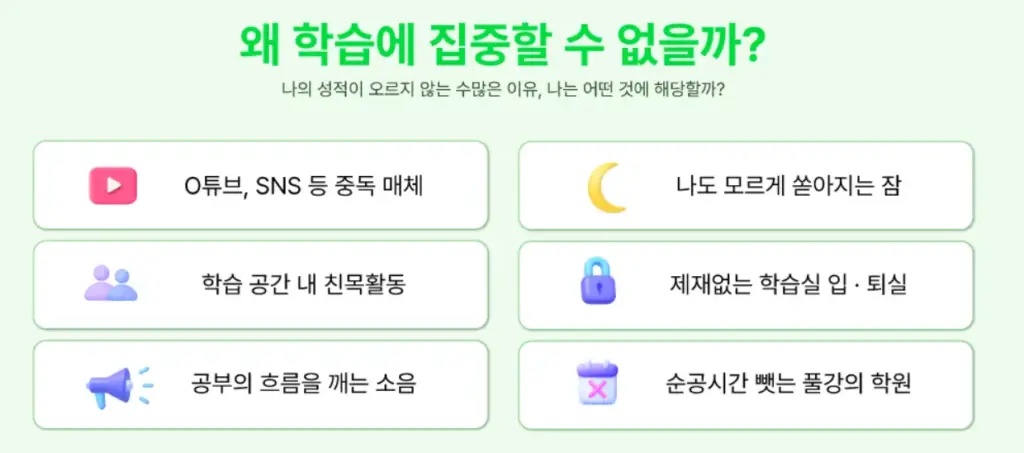 왜 학습에 집중할 수 없을까?

나의 성적이 오르지 않는 수많은 이유, 나는 어떤 것에 해당할까?

O튜브, SNS 등 중독 매체

학습 공간 내 친목활동

공부의 흐름을 깨는 소음

나도 모르게 쏟아지는 잠

제재없는 학습실 입 · 퇴실

순공시간 뺏는 풀강의 학원