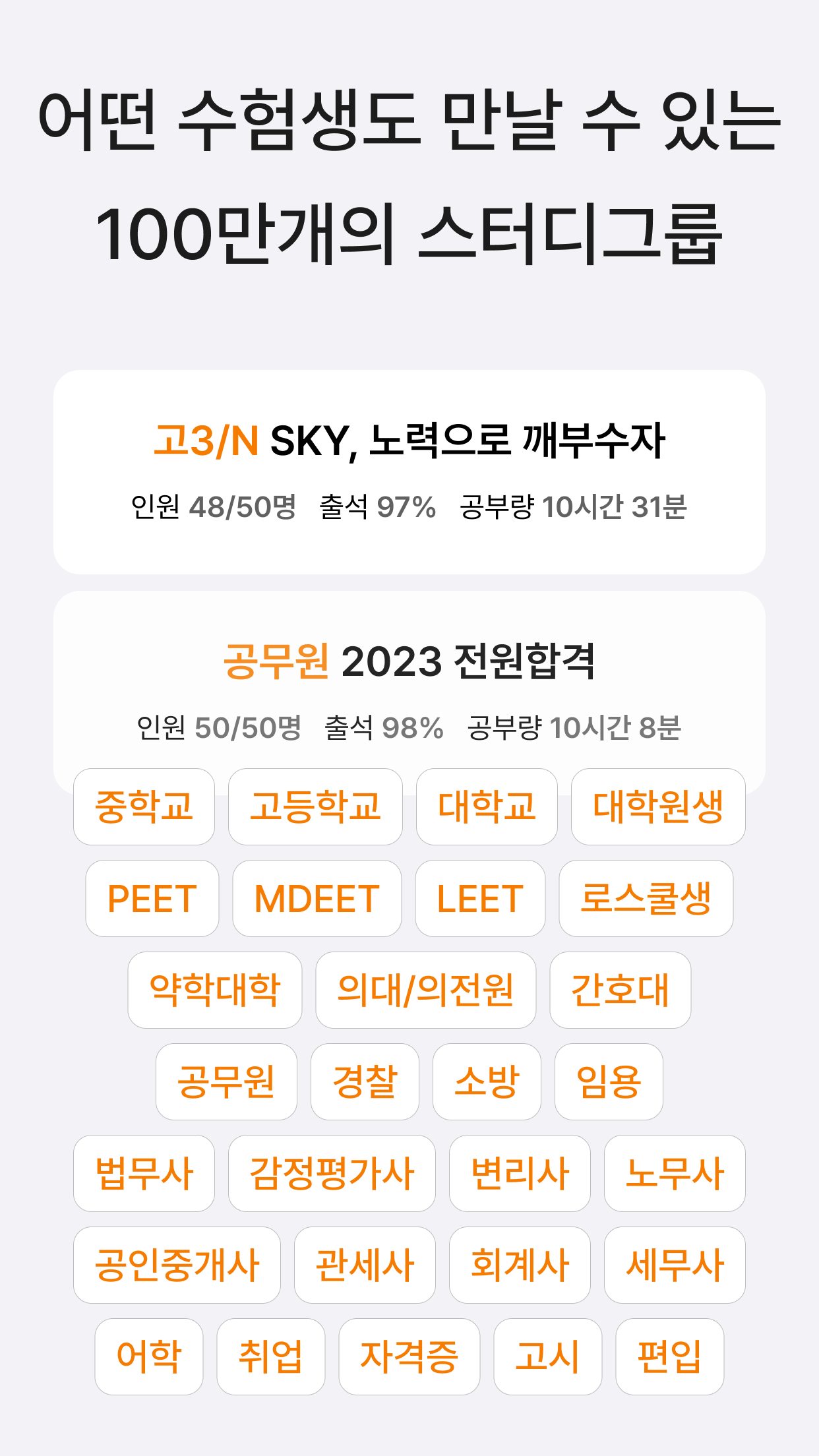 어떤 수험생도 만날 수 있는
100만개의 스터디그룹

고3/N SKY, 노력으로 깨부수자
인원 48/50명 출석 97% 공부량 10시간 31분

공무원 2023 전원합격
인원 50/50명 출석 98% 공부량 10시간 8분

중학교 고등학교 대학교 대학원생
PEET MDEET LEET 로스쿨생
약학대학 의대/의전원 간호대
공무원 경찰 소방 임용
법무사 감정평가사 변리사 노무사
공인중개사 관세사 회계사 세무사
어학 취업 자격증 고시 편입